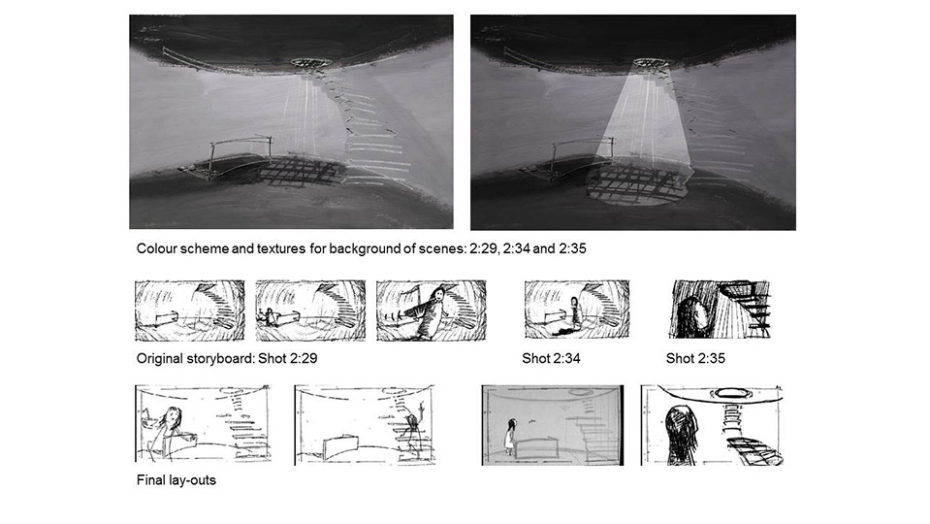 Colour scheme and textures for background of scenes: 2:29, 2:34 and 2:35

Original storyboard: Shot 2:29

Shot 2:34

Shot 2:35

Final lay-outs